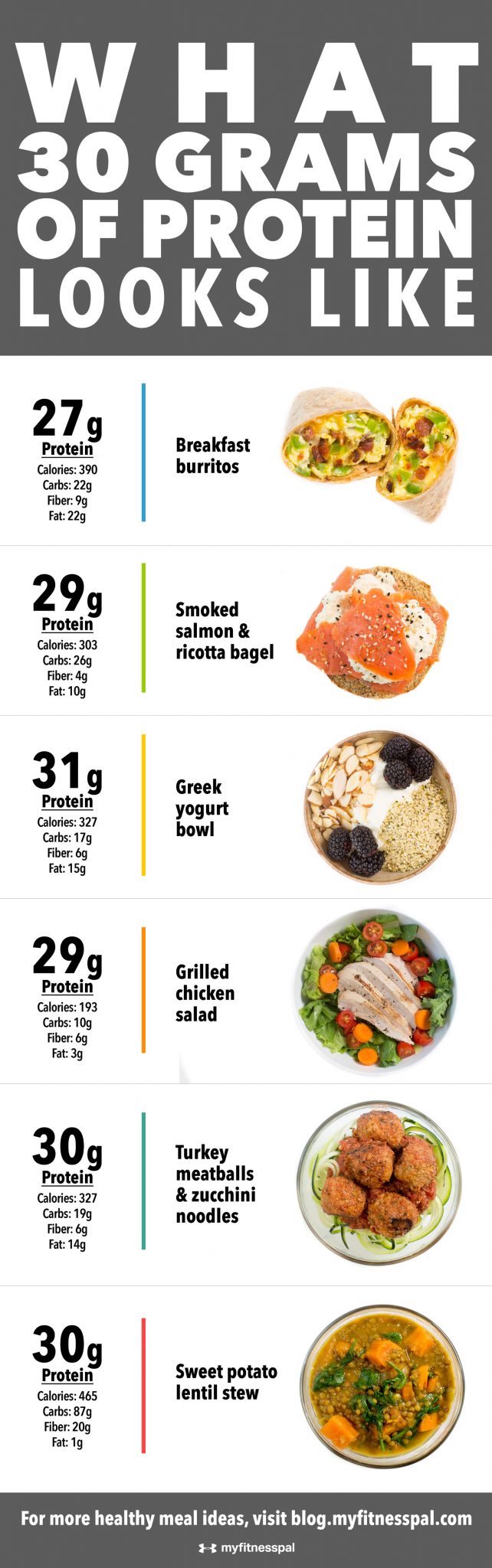 WHAT 30 GRAMS OF PROTEIN LOOKS LIKE

27g
Protein
Calories: 390
Carbs: 22g
Fiber: 9g
Fat: 22g

Breakfast burritos

29g
Protein
Calories: 303
Carbs: 26g
Fiber: 4g
Fat: 10g

Smoked salmon & ricotta bagel

31g
Protein
Calories: 327
Carbs: 17g
Fiber: 6g
Fat: 15g

Greek yogurt bowl

29g
Protein
Calories: 193
Carbs: 10g
Fiber: 6g
Fat: 3g

Grilled chicken salad

30g
Protein
Calories: 327
Carbs: 19g
Fiber: 6g
Fat: 14g

Turkey meatballs & zucchini noodles

30g
Protein
Calories: 465
Carbs: 87g
Fiber: 20g
Fat: 1g

Sweet potato lentil stew

For more healthy meal ideas, visit blog.myfitnesspal.com

myfitnesspal